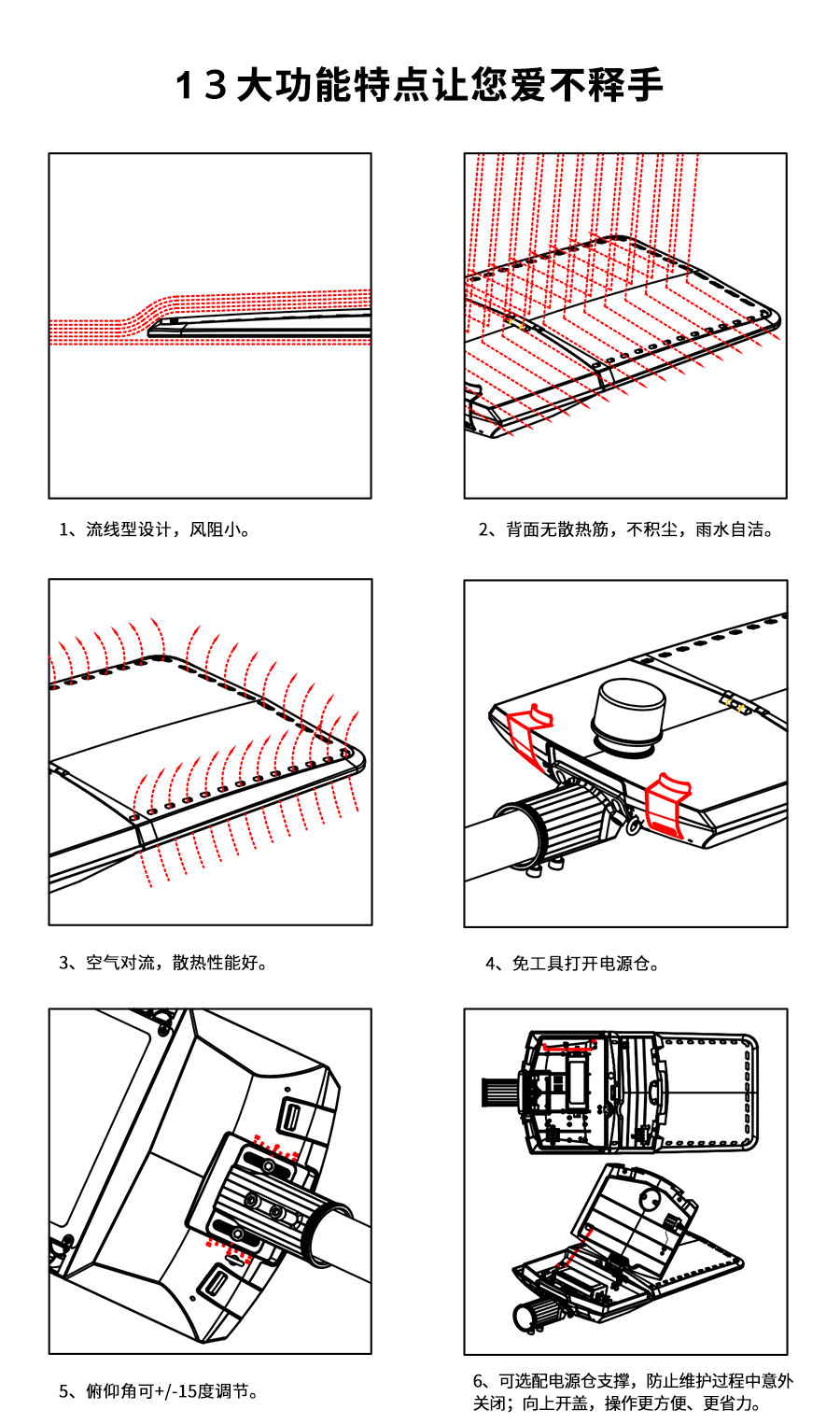 13大功能特点让您爱不释手

1、流线型设计，风阻小。

2、背面无散热筋，不积尘，雨水自洁。

3、空气对流，散热性能好。

4、免工具打开电源仓。

5、俯仰角可+/-15度调节。

6、可选配电源仓支撑，防止维护过程中意外关闭；向上开盖，操作更方便、更省力。